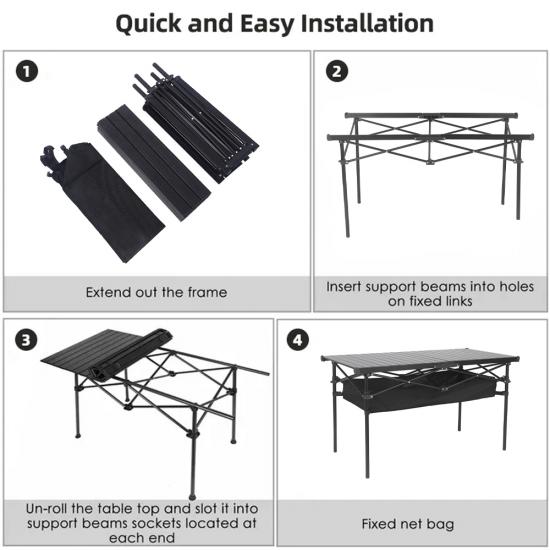 Quick and Easy Installation

1

Extend out the frame

2

Insert support beams into holes on fixed links

3

Un-roll the table top and slot it into support beams sockets located at each end

4

Fixed net bag