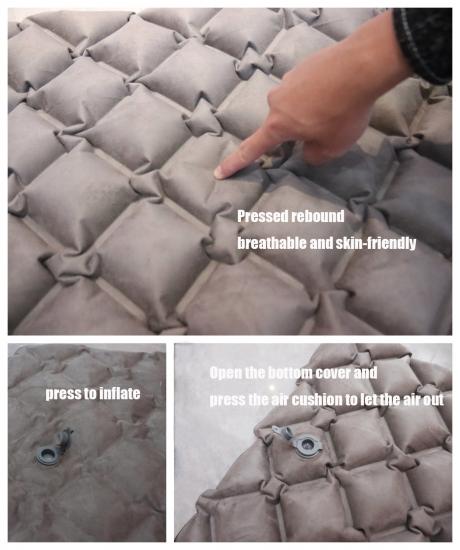 Pressed rebound
breathable and skin-friendly

press to inflate

Open the bottom cover and
press the air cushion to let the air out