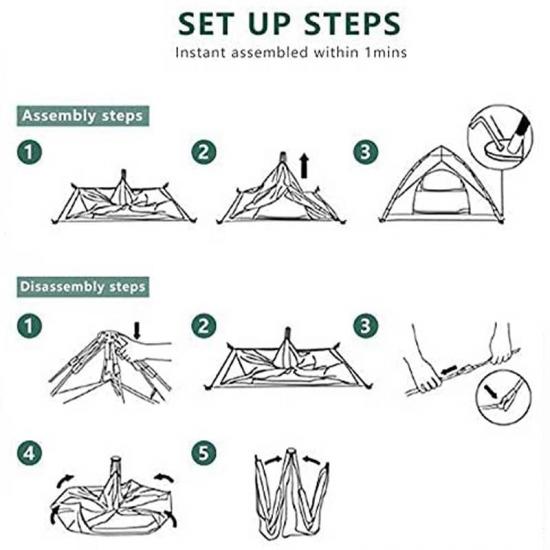 SET UP STEPS
Instant assembled within 1mins

Assembly steps

1

2

3

Disassembly steps

1

2

3

4

5