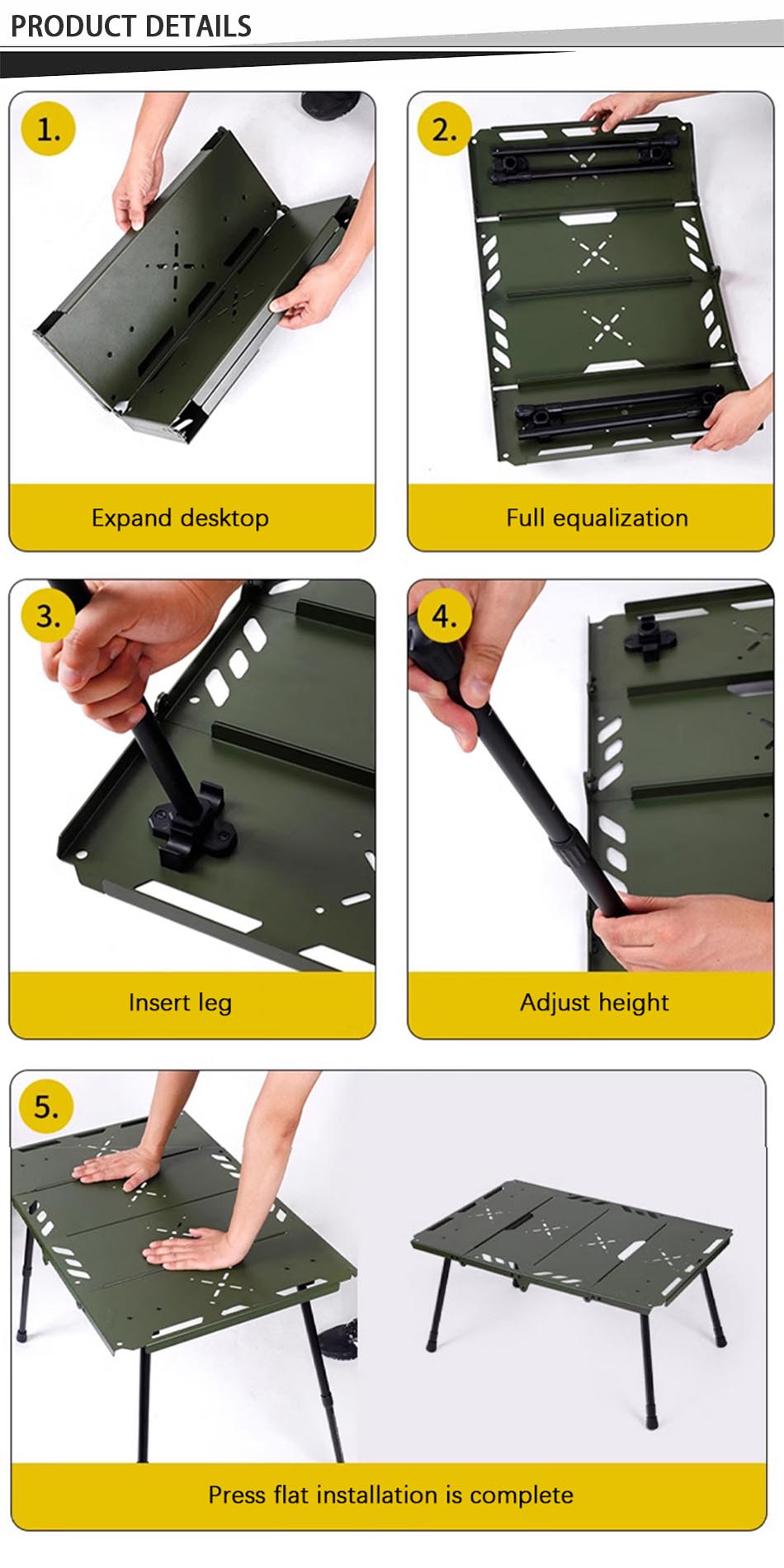 PRODUCT DETAILS

1.

Expand desktop

2.

Full equalization

3.

Insert leg

4.

Adjust height

5.

Press flat installation is complete