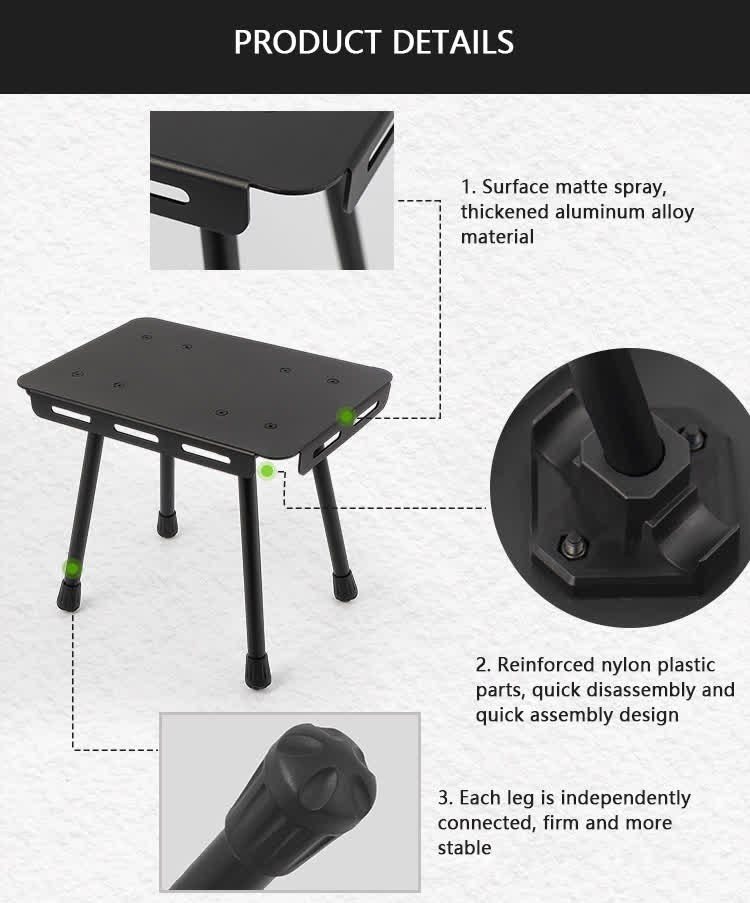 PRODUCT DETAILS

1. Surface matte spray, thickened aluminum alloy material

2. Reinforced nylon plastic parts, quick disassembly and quick assembly design

3. Each leg is independently connected, firm and more stable