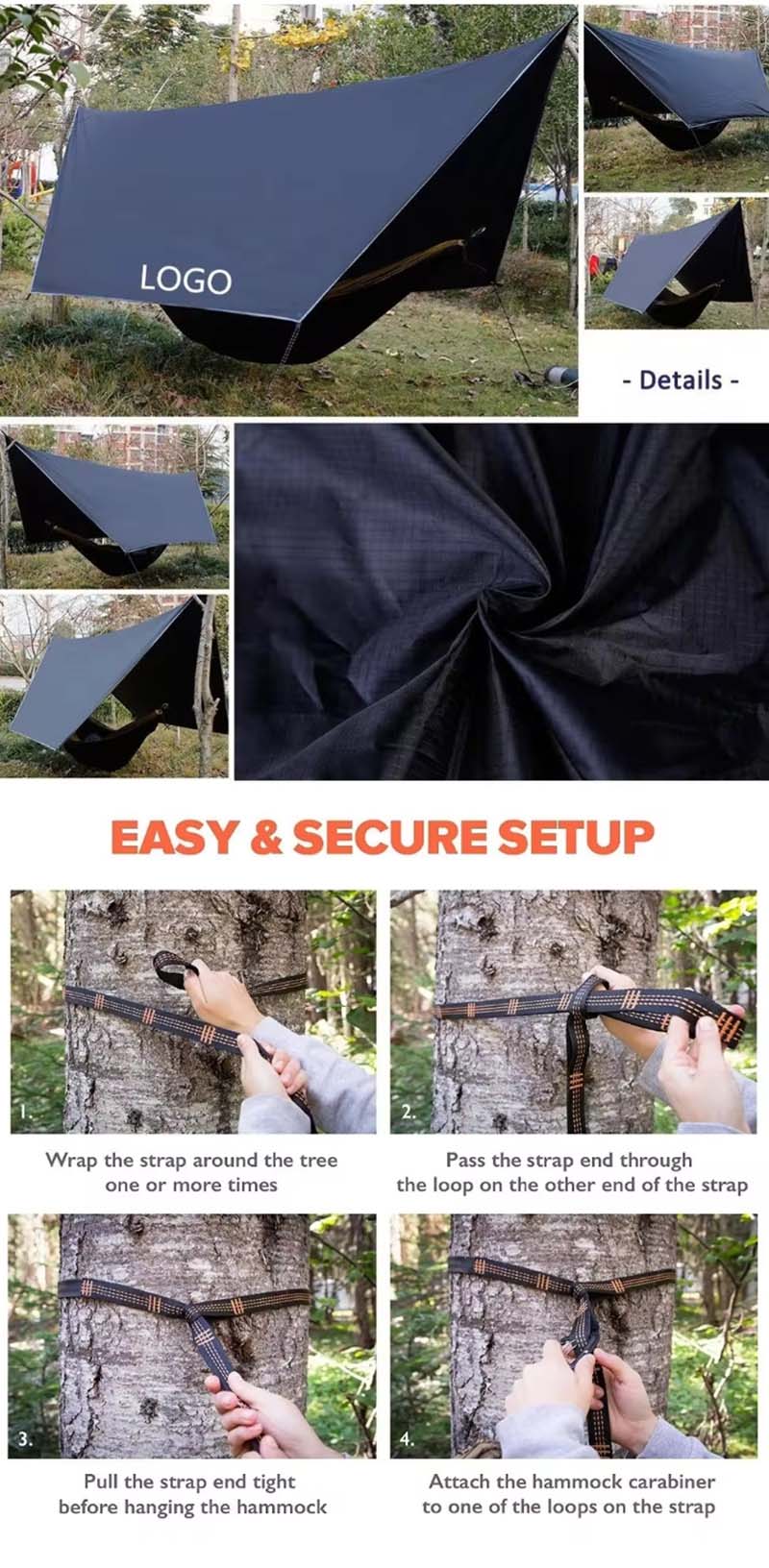 LOGO

- Details -

EASY & SECURE SETUP

1.

Wrap the strap around the tree one or more times

2.

Pass the strap end through the loop on the other end of the strap

3.

Pull the strap end tight before hanging the hammock

4.

Attach the hammock carabiner to one of the loops on the strap